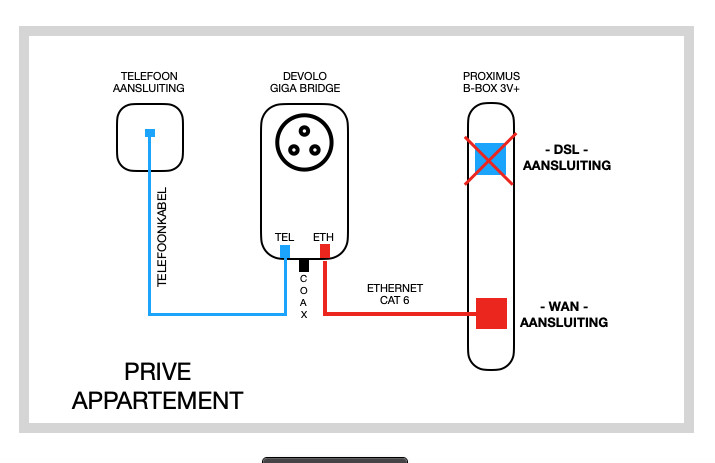 TELEFOON
AANSLUITING

DEVOLO
GIGA BRIDGE

PROXIMUS
B-BOX 3V+

- DSL -
AANSLUITING

TELEFOONKABEL

TEL

ETH

COAX

ETHERNET
CAT 6

- WAN -
AANSLUITING

PRIVE
APPARTEMENT